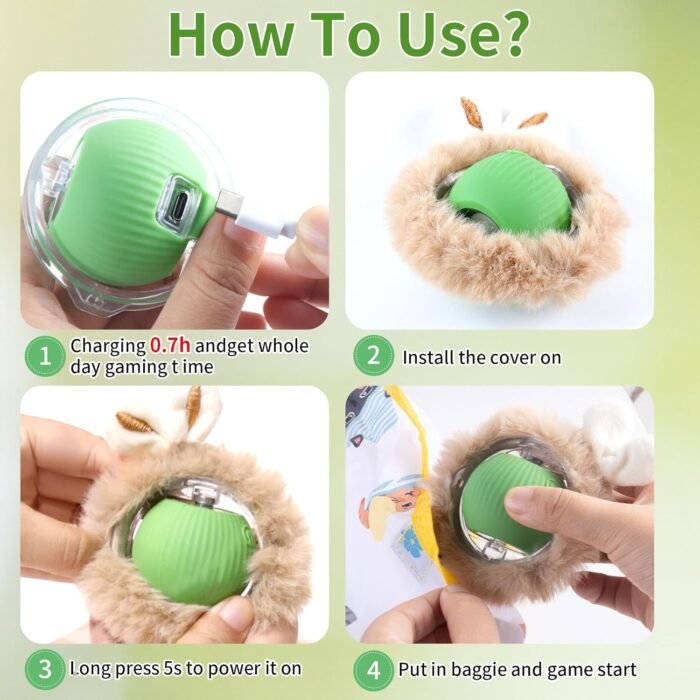 How To Use?

1 Charging 0.7h andget whole day gaming t ime

2 Install the cover on

3 Long press 5s to power it on

4 Put in baggie and game start