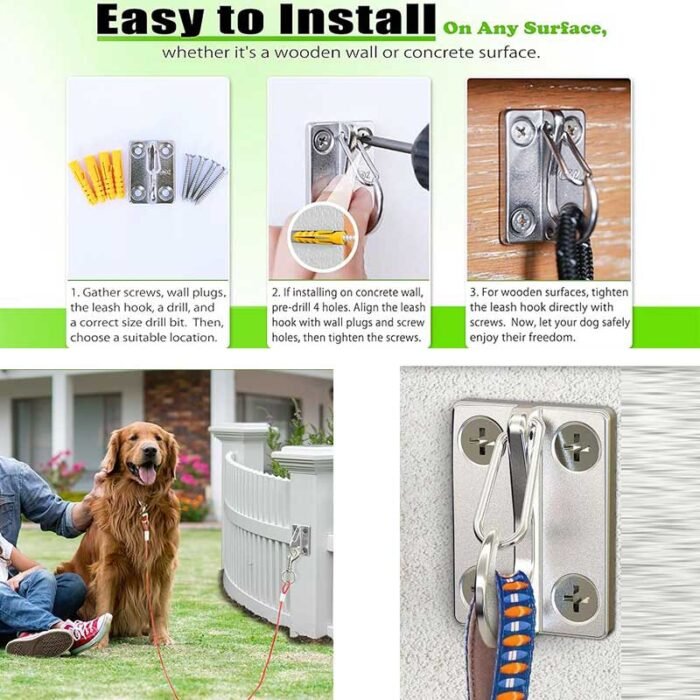 Easy to Install On Any Surface,
whether it's a wooden wall or concrete surface.

1. Gather screws, wall plugs, the leash hook, a drill, and a correct size drill bit. Then, choose a suitable location.

2. If installing on concrete wall, pre-drill 4 holes. Align the leash hook with wall plugs and screw holes, then tighten the screws.

3. For wooden surfaces, tighten the leash hook directly with screws. Now, let your dog safely enjoy their freedom.